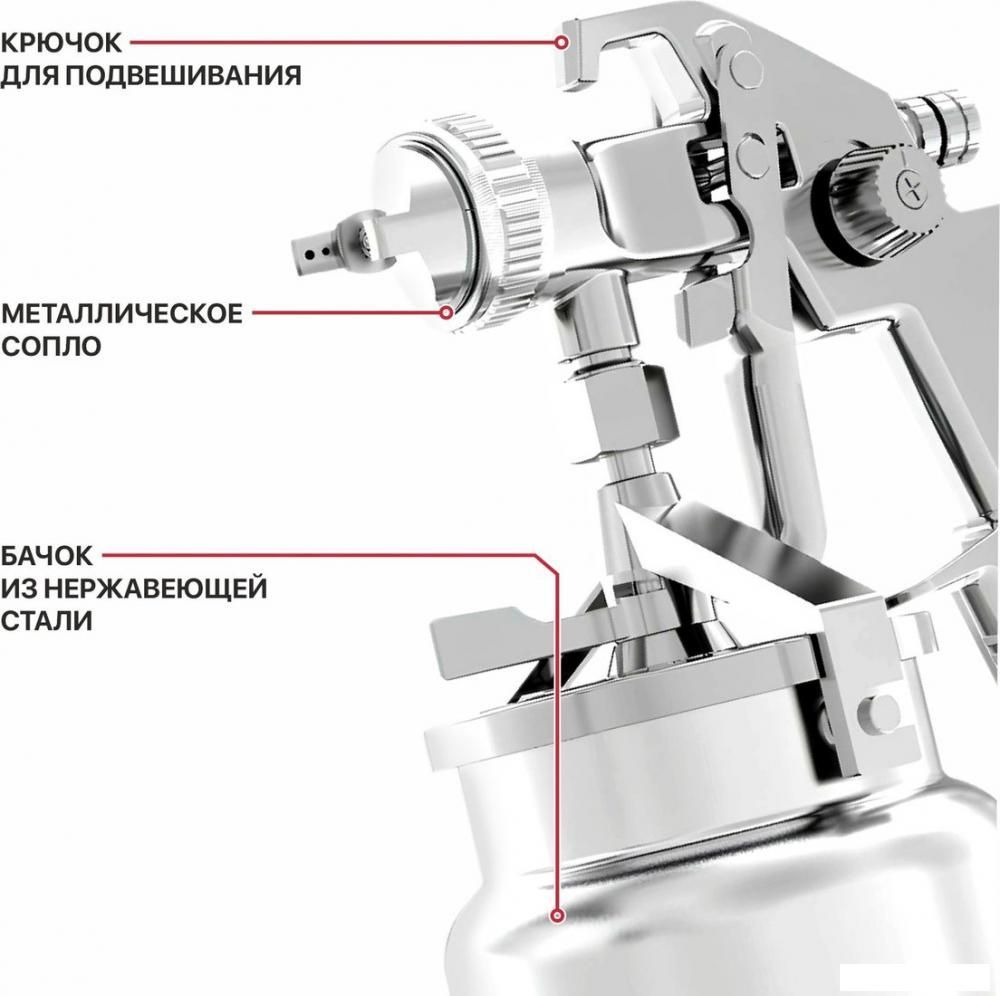 КРЮЧОК
ДЛЯ ПОДВЕШИВАНИЯ

МЕТАЛЛИЧЕСКОЕ
СОПЛО

БАЧОК
ИЗ НЕРЖАВЕЮЩЕЙ
СТАЛИ