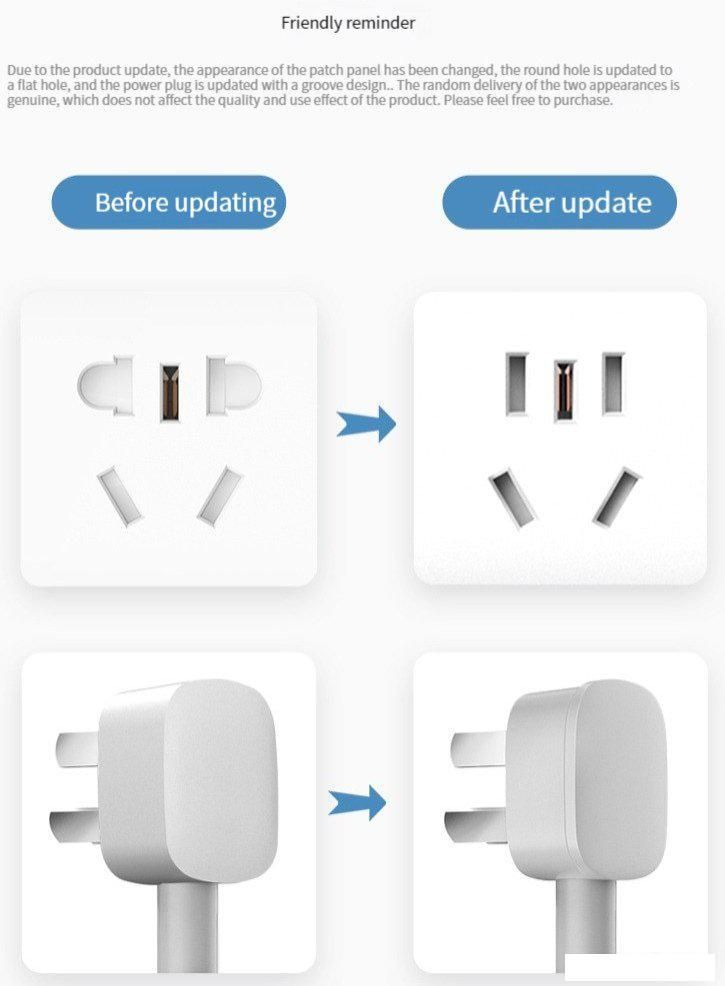 Friendly reminder

Due to the product update, the appearance of the patch panel has been changed, the round hole is updated to a flat hole, and the power plug is updated with a groove design.. The random delivery of the two appearances is genuine, which does not affect the quality and use effect of the product. Please feel free to purchase.

Before updating

After update