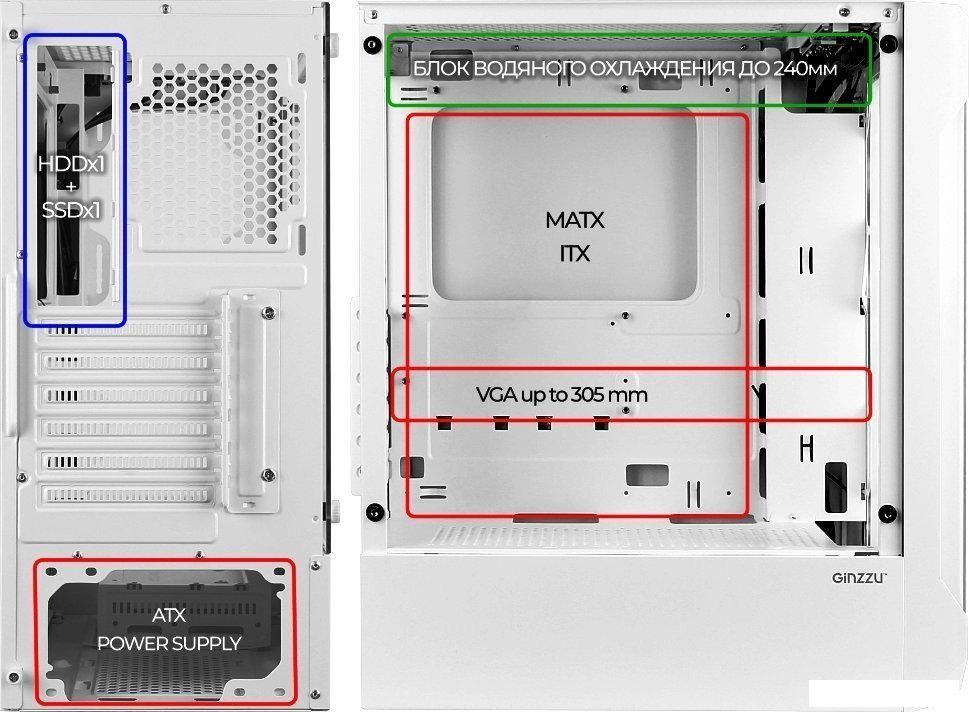 HDDx1
+
SSDx1

ATX
POWER SUPPLY

БЛОК ВОДЯНОГО ОХЛАЖДЕНИЯ ДО 240мм

MATX
ITX

VGA up to 305 mm

GINZZU