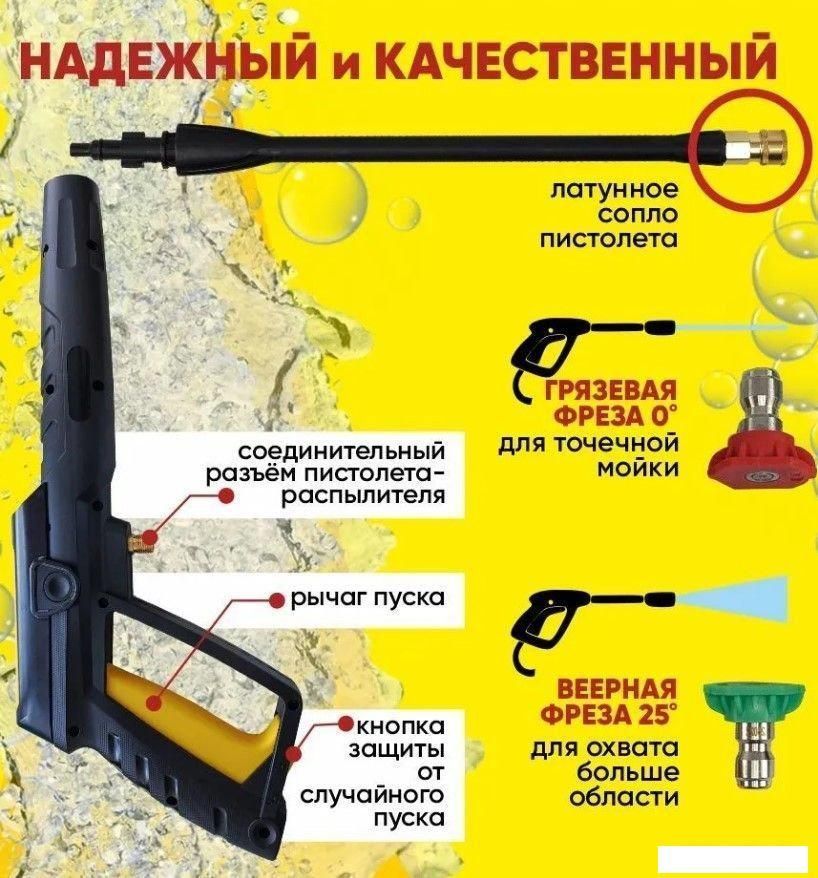 НАДЕЖНЫЙ и КАЧЕСТВЕННЫЙ

латунное сопло пистолета

ГРЯЗЕВАЯ ФРЕЗА 0°
для точечной мойки

соединительный разъём пистолета-распылителя

рычаг пуска

ВЕЕРНАЯ ФРЕЗА 25°
для охвата больше области

кнопка защиты от случайного пуска