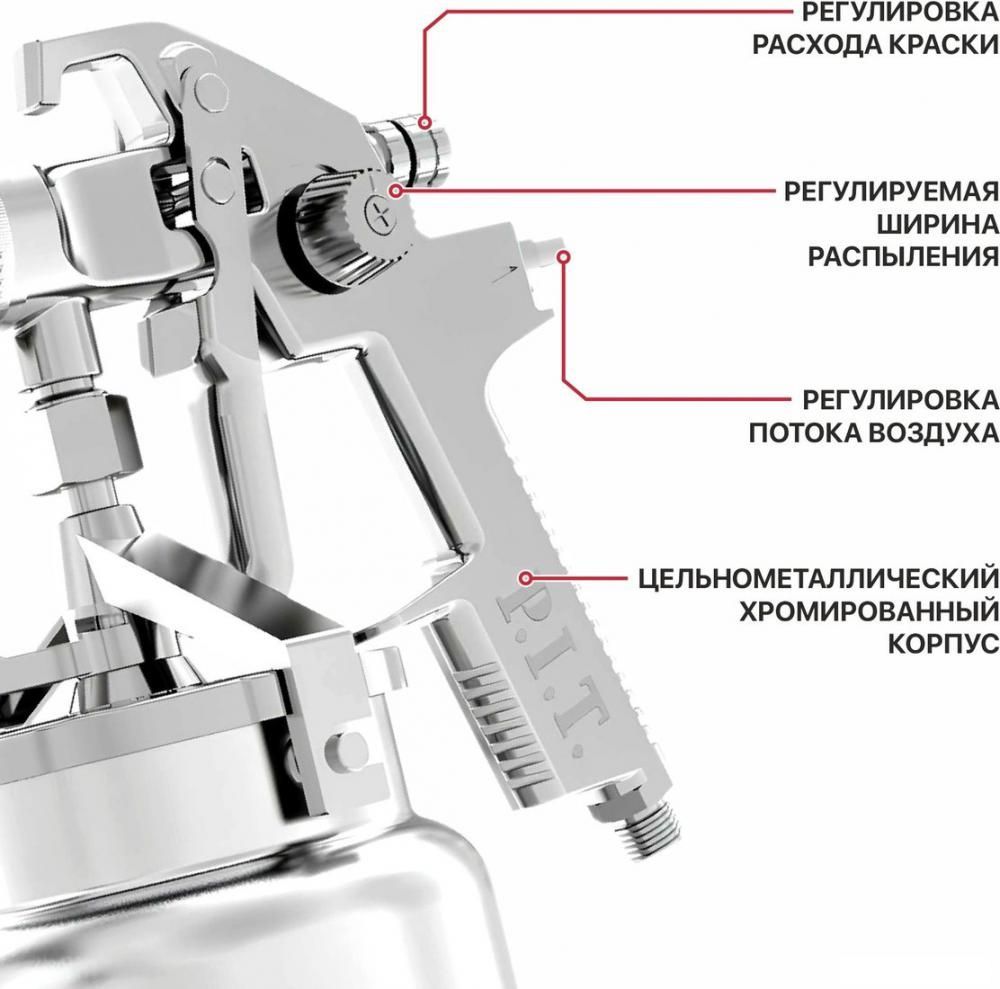 РЕГУЛИРОВКА
РАСХОДА КРАСКИ

РЕГУЛИРУЕМАЯ
ШИРИНА
РАСПЫЛЕНИЯ

РЕГУЛИРОВКА
ПОТОКА ВОЗДУХА

ЦЕЛЬНОМЕТАЛЛИЧЕСКИЙ
ХРОМИРОВАННЫЙ
КОРПУС

P.I.T.